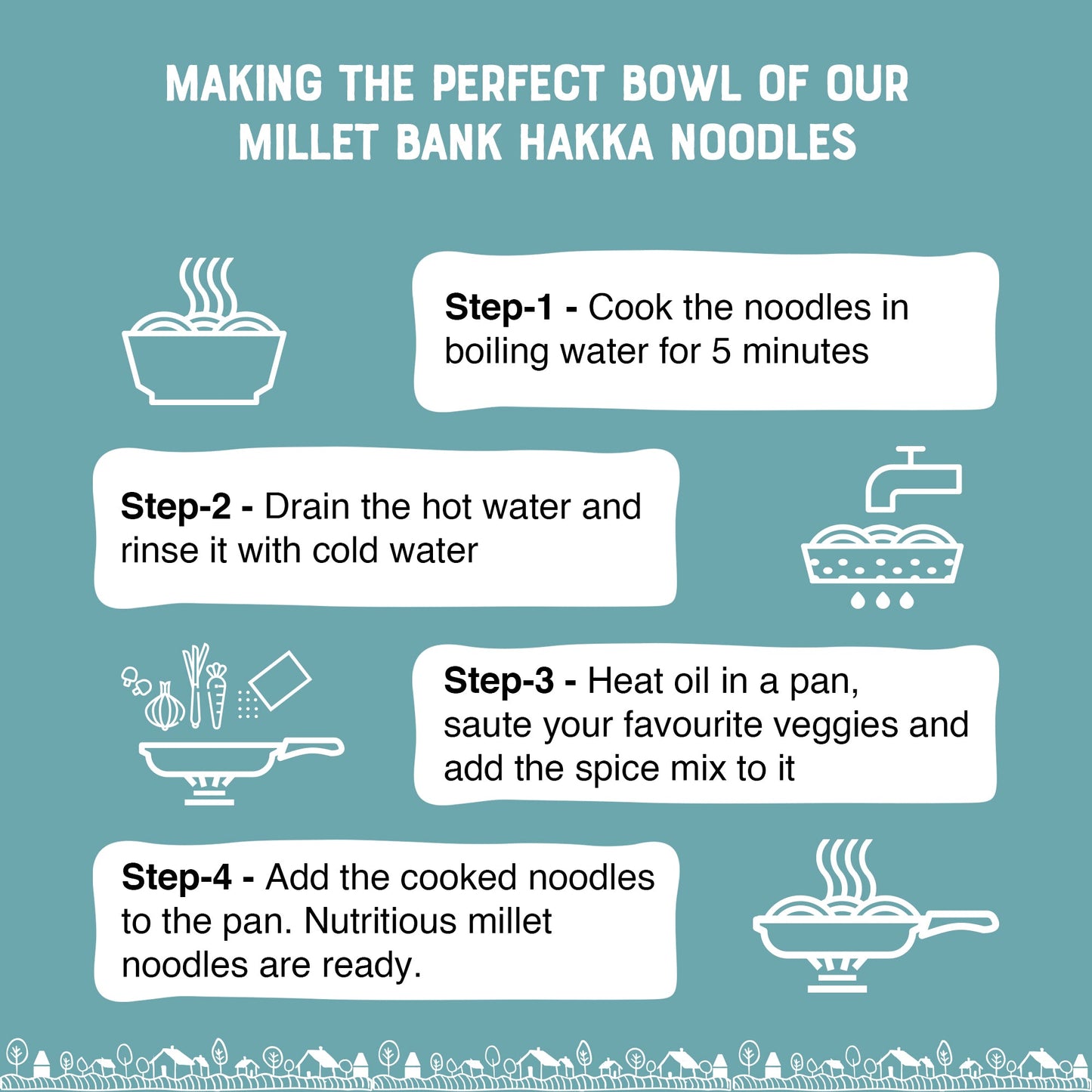 MAKING THE PERFECT BOWL OF OUR MILLET BANK HAKKA NOODLES

Step-1 - Cook the noodles in boiling water for 5 minutes

Step-2 - Drain the hot water and rinse it with cold water

Step-3 - Heat oil in a pan, saute your favourite veggies and add the spice mix to it

Step-4 - Add the cooked noodles to the pan. Nutritious millet noodles are ready.