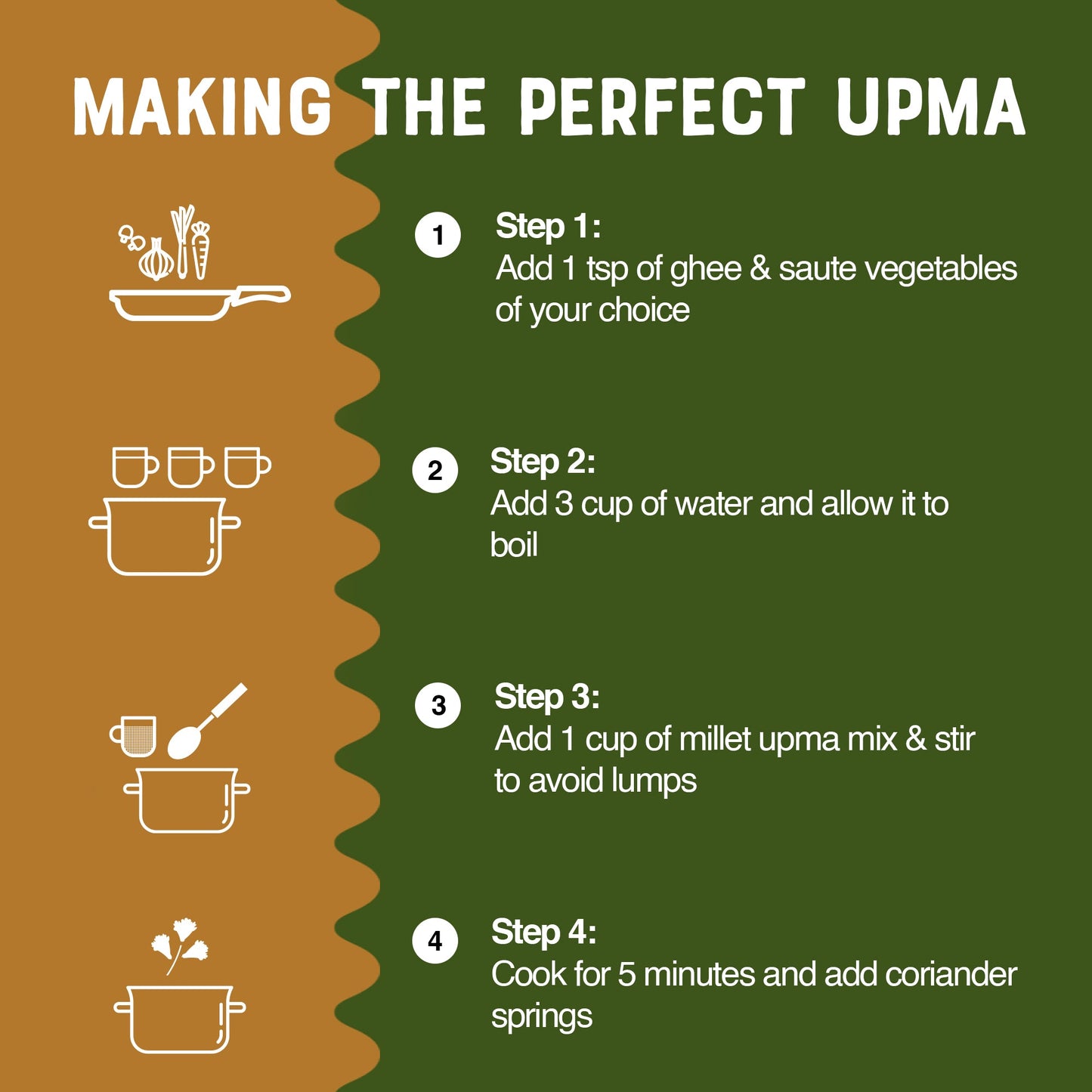 MAKING THE PERFECT UPMA

1 Step 1:
Add 1 tsp of ghee & saute vegetables of your choice

2 Step 2:
Add 3 cup of water and allow it to boil

3 Step 3:
Add 1 cup of millet upma mix & stir to avoid lumps

4 Step 4:
Cook for 5 minutes and add coriander springs