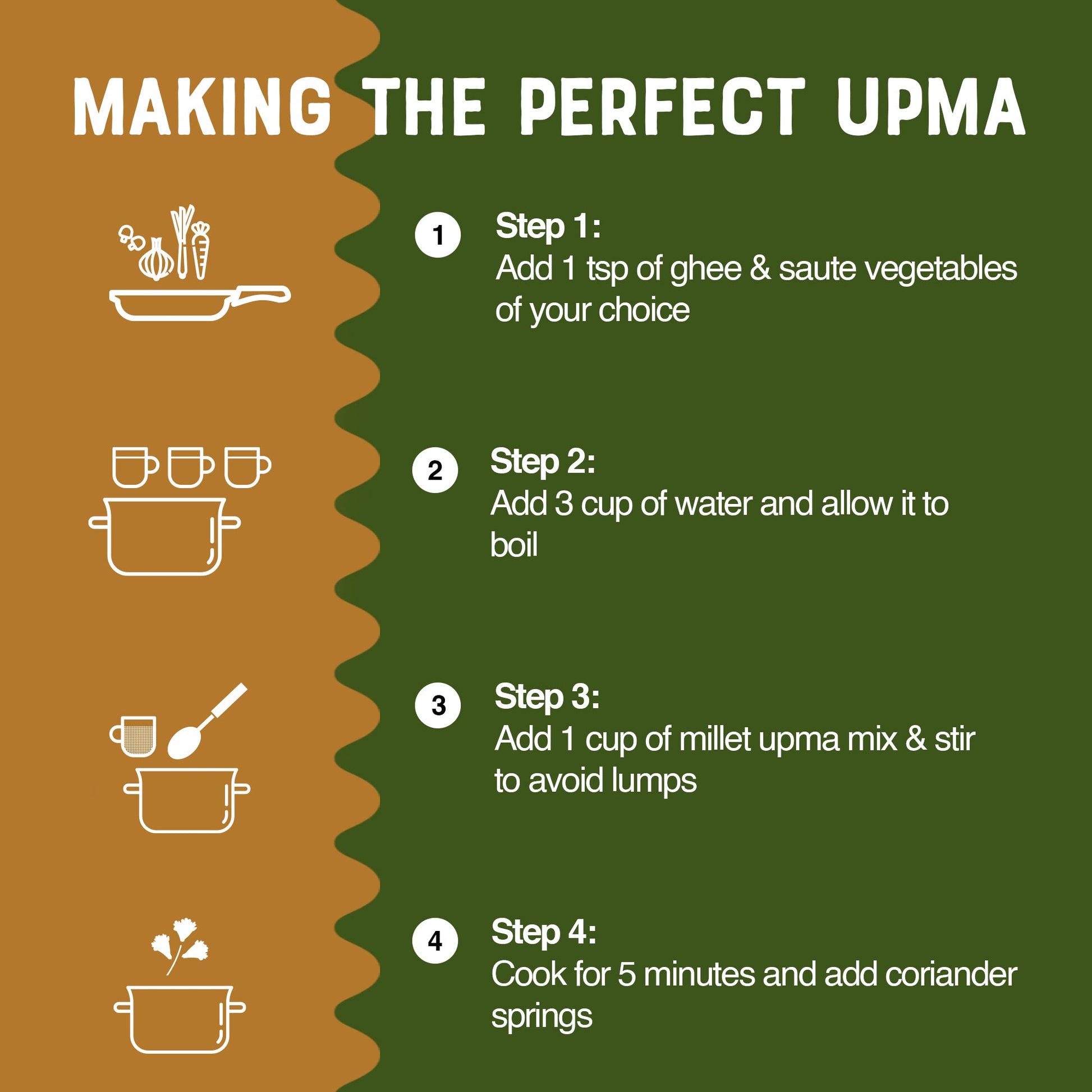 MAKING THE PERFECT UPMA

1

Step 1:
Add 1 tsp of ghee & saute vegetables of your choice

2

Step 2:
Add 3 cup of water and allow it to boil

3

Step 3:
Add 1 cup of millet upma mix & stir to avoid lumps

4

Step 4:
Cook for 5 minutes and add coriander springs