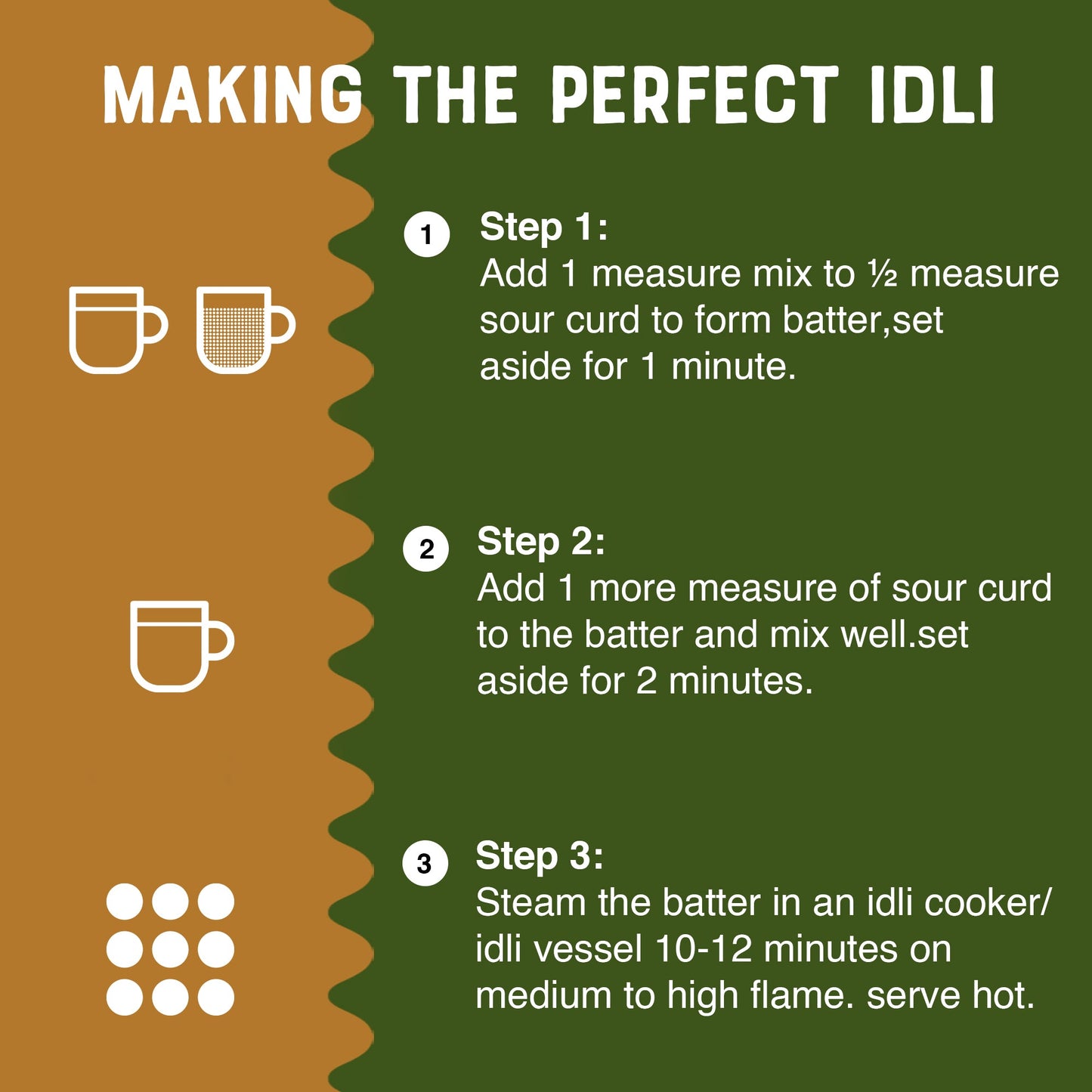 MAKING THE PERFECT IDLI

1 Step 1:
Add 1 measure mix to ½ measure sour curd to form batter,set aside for 1 minute.

2 Step 2:
Add 1 more measure of sour curd to the batter and mix well.set aside for 2 minutes.

3 Step 3:
Steam the batter in an idli cooker/ idli vessel 10-12 minutes on medium to high flame. serve hot.