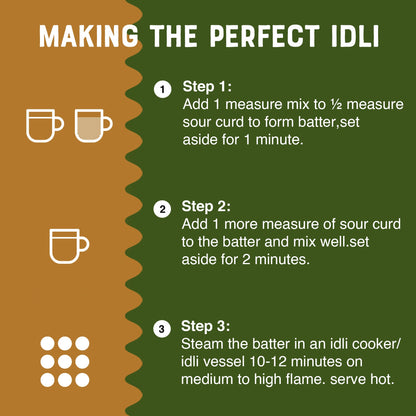 MAKING THE PERFECT IDLI

1 Step 1:
Add 1 measure mix to ½ measure sour curd to form batter,set aside for 1 minute.

2 Step 2:
Add 1 more measure of sour curd to the batter and mix well.set aside for 2 minutes.

3 Step 3:
Steam the batter in an idli cooker/ idli vessel 10-12 minutes on medium to high flame. serve hot.