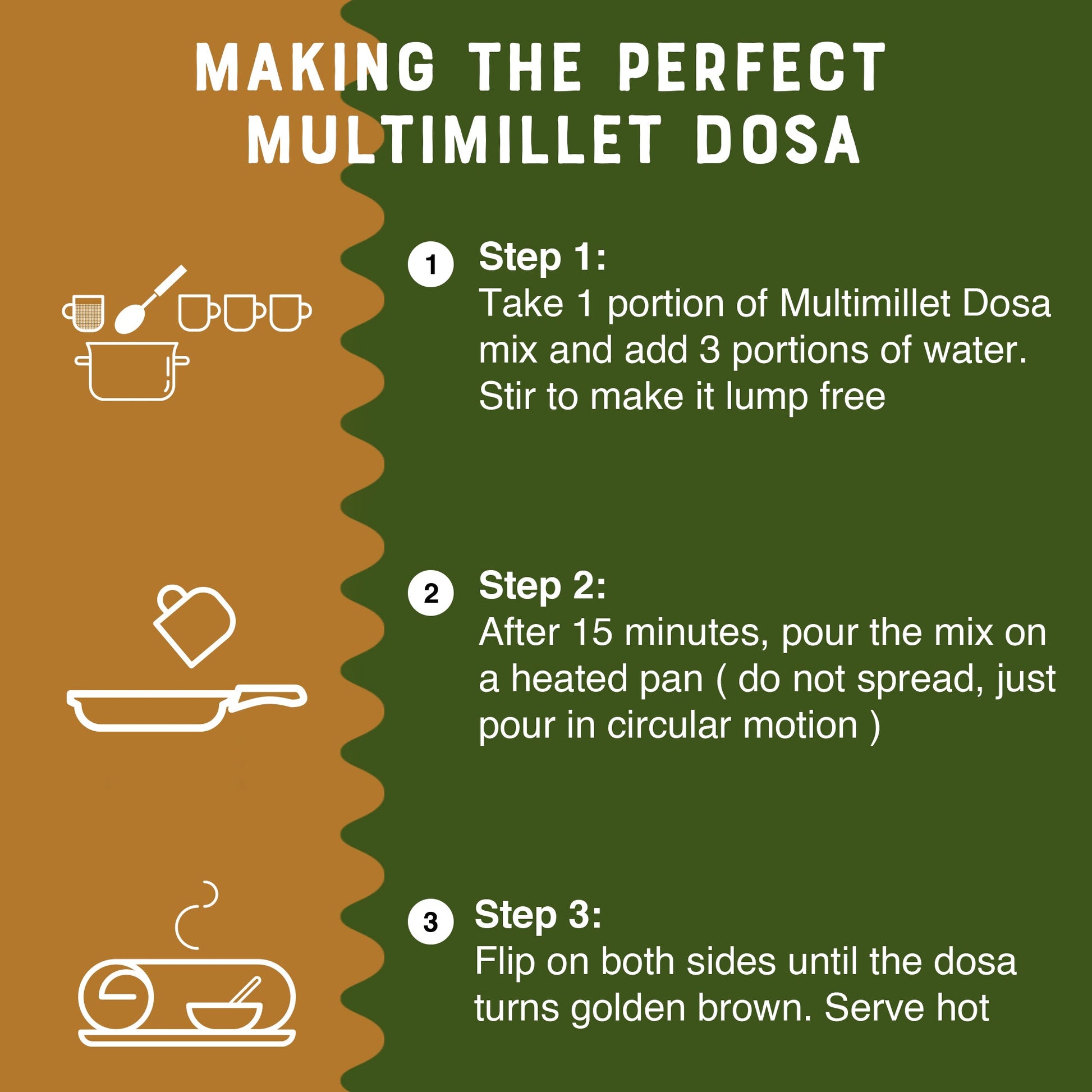 MAKING THE PERFECT MULTIMILLET DOSA

1 Step 1:
Take 1 portion of Multimillet Dosa mix and add 3 portions of water. Stir to make it lump free

2 Step 2:
After 15 minutes, pour the mix on a heated pan ( do not spread, just pour in circular motion )

3 Step 3:
Flip on both sides until the dosa turns golden brown. Serve hot