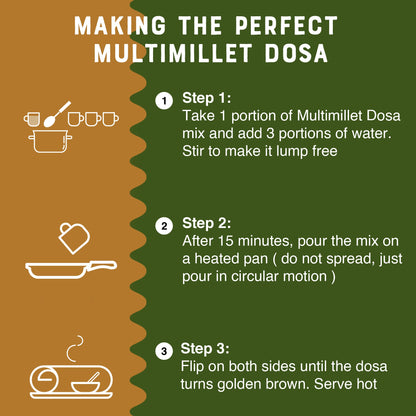 MAKING THE PERFECT MULTIMILLET DOSA

1 Step 1:
Take 1 portion of Multimillet Dosa mix and add 3 portions of water. Stir to make it lump free

2 Step 2:
After 15 minutes, pour the mix on a heated pan ( do not spread, just pour in circular motion )

3 Step 3:
Flip on both sides until the dosa turns golden brown. Serve hot