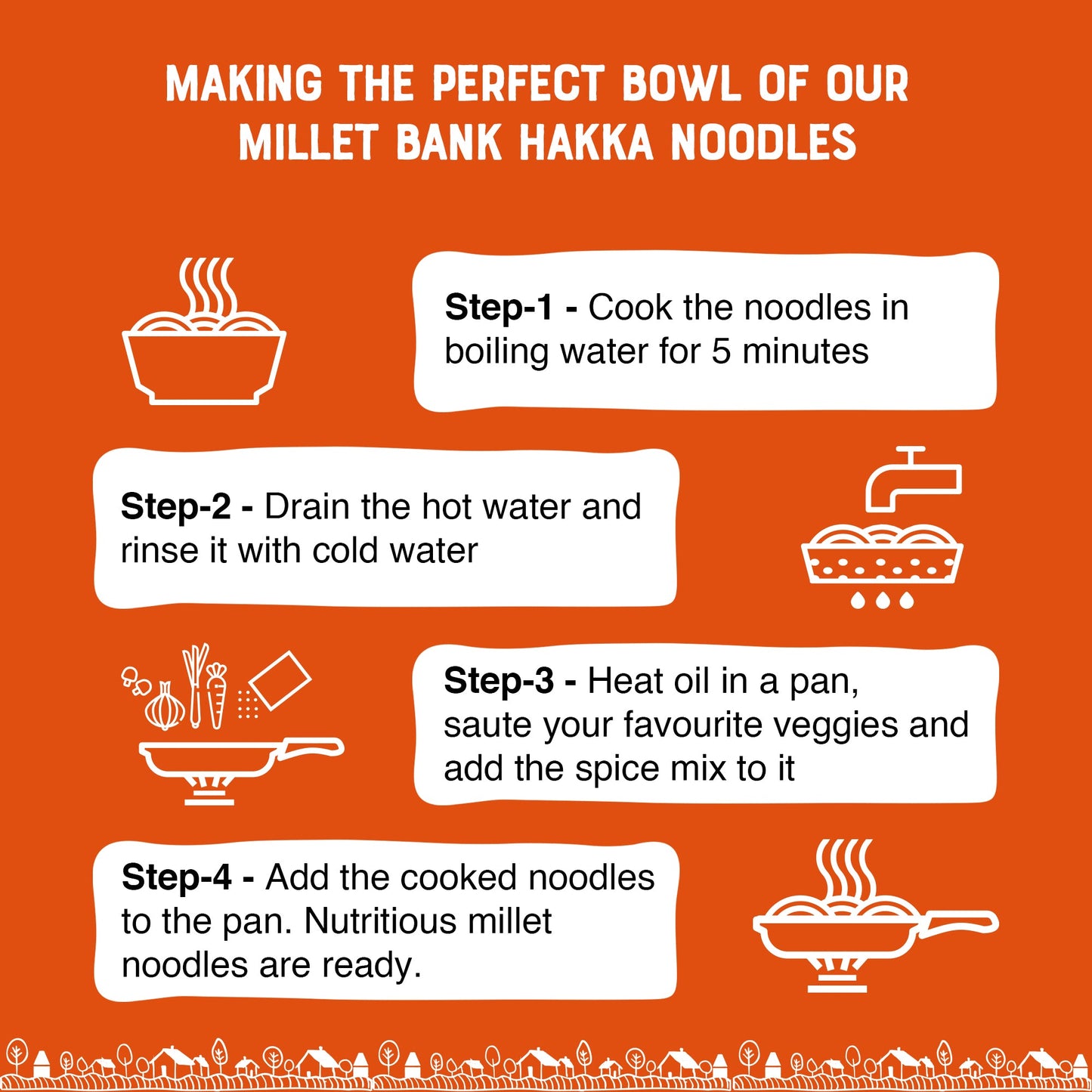 MAKING THE PERFECT BOWL OF OUR MILLET BANK HAKKA NOODLES

Step-1 - Cook the noodles in boiling water for 5 minutes

Step-2 - Drain the hot water and rinse it with cold water

Step-3 - Heat oil in a pan, saute your favourite veggies and add the spice mix to it

Step-4 - Add the cooked noodles to the pan. Nutritious millet noodles are ready.